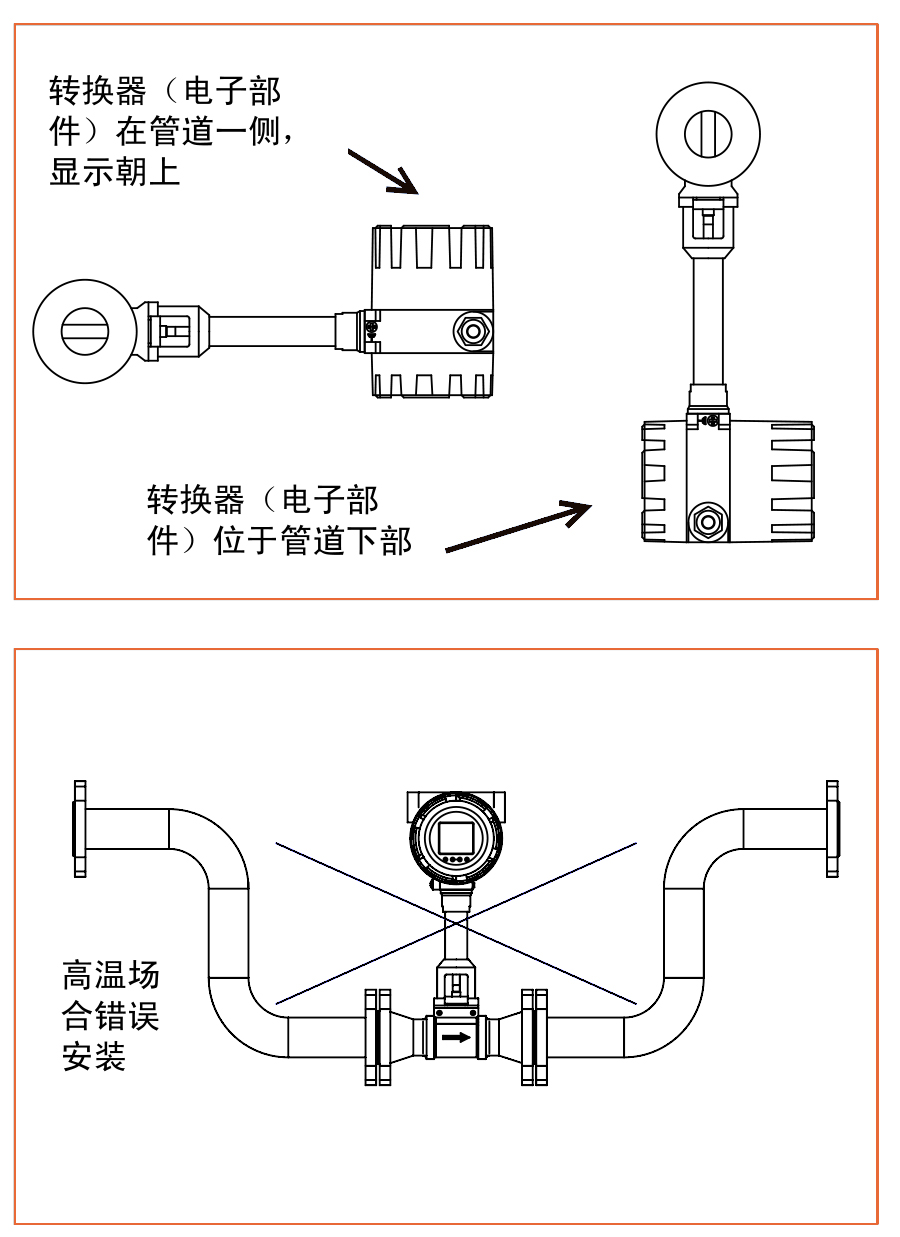 转换器（电子部件）在管道一侧，显示朝上

转换器（电子部件）位于管道下部

高温场合错误安装